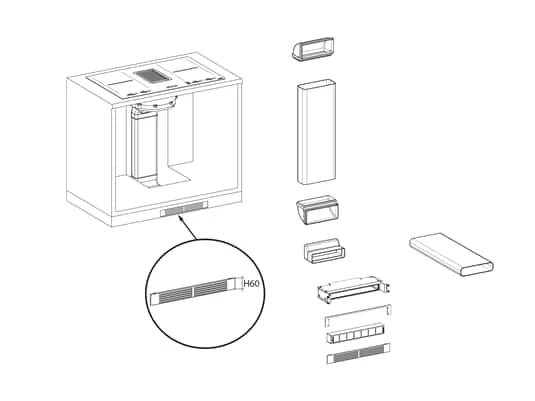 H60