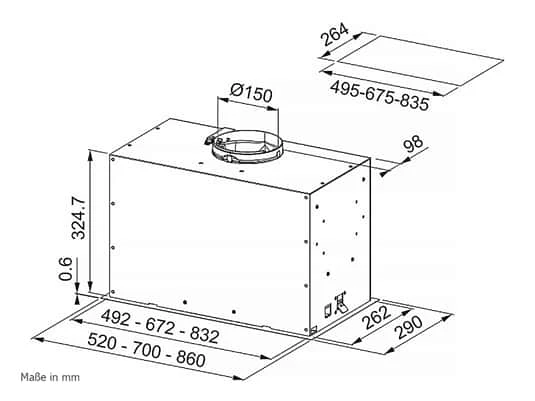 264

495-675-835

Ø150

98

324.7

0.6

492 - 672 - 832

520 - 700 - 860

262

290

Maße in mm